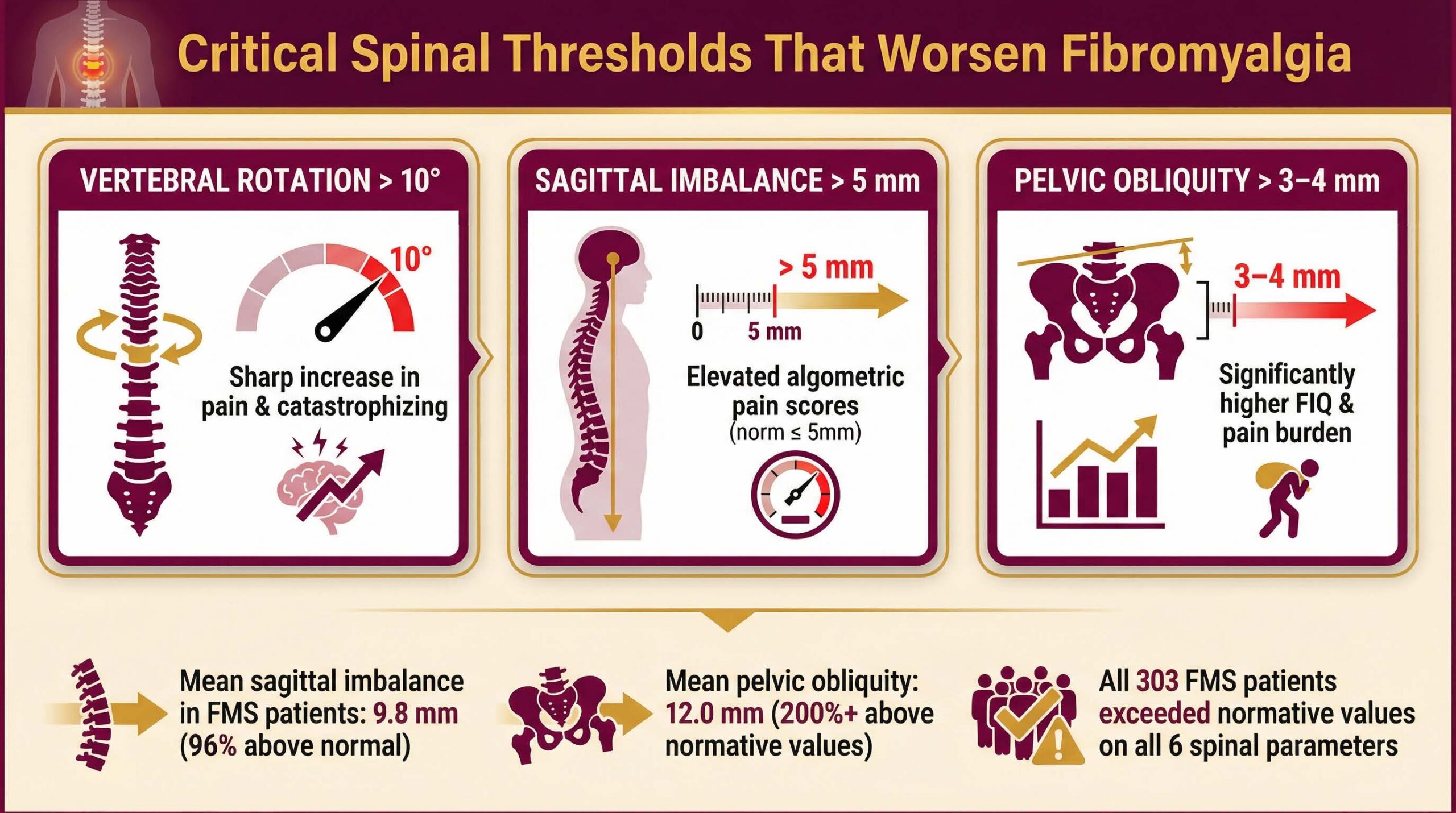 Critical Spinal Thresholds That Worsen Fibromyalgia

VERTEBRAL ROTATION > 10°

10°

Sharp increase in pain & catastrophizing

SAGITTAL IMBALANCE > 5 mm

> 5 mm

0 5 mm

Elevated algometric pain scores (norm ≤ 5mm)

PELVIC OBLIQUITY > 3–4 mm

3–4 mm

Significantly higher FIQ & pain burden

Mean sagittal imbalance in FMS patients: 9.8 mm (96% above normal)

Mean pelvic obliquity: 12.0 mm (200%+ above normative values)

All 303 FMS patients exceeded normative values on all 6 spinal parameters